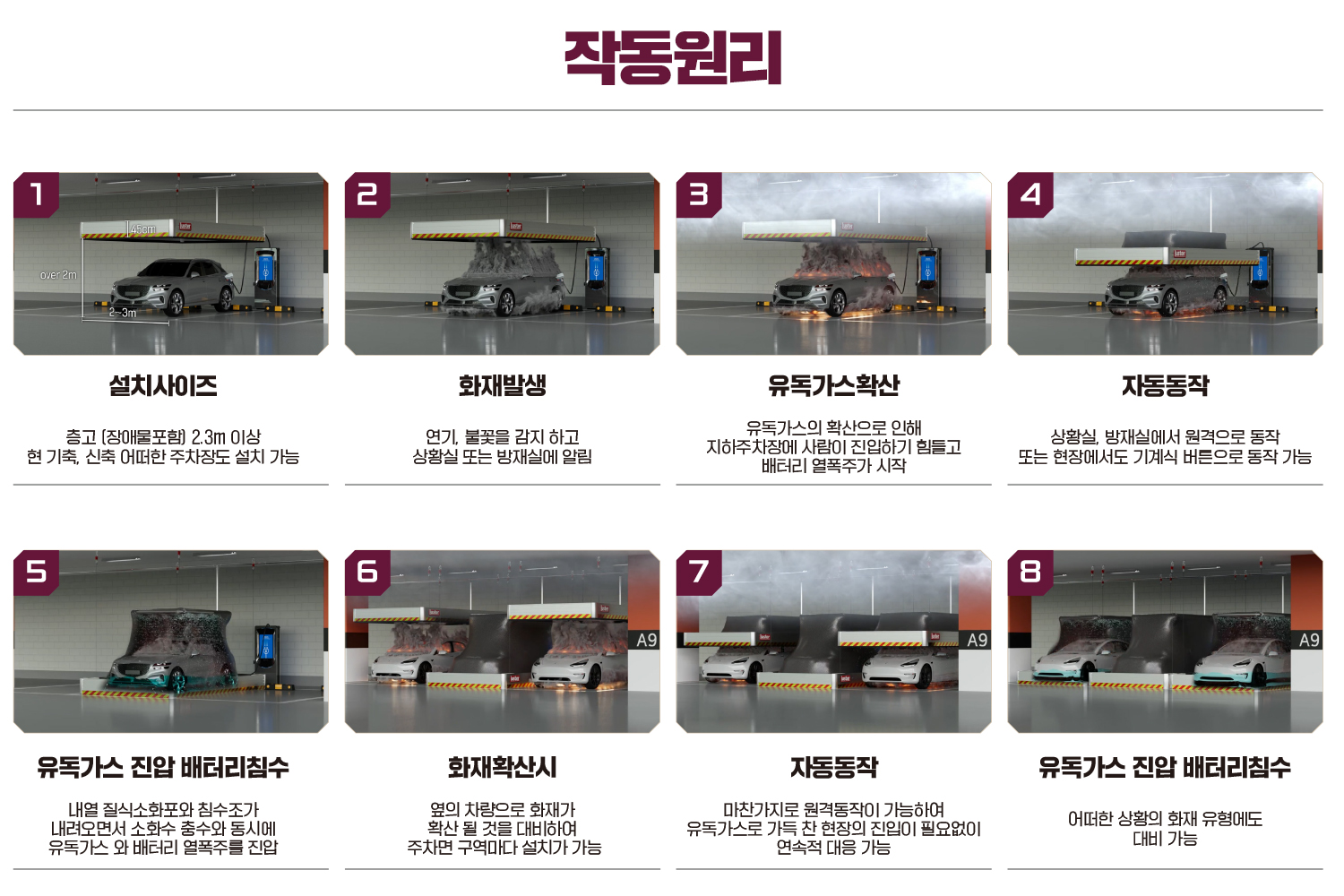 작동원리

1

45cm

over 2m

2~3m

설치사이즈

층고 (장애물포함) 2.3m 이상
현 기축, 신축 어떠한 주차장도 설치 가능

2

화재발생

연기, 불꽃을 감지 하고
상황실 또는 방재실에 알림

3

유독가스확산

유독가스의 확산으로 인해
지하주차장에 사람이 진입하기 힘들고
배터리 열폭주가 시작

4

자동동작

상황실, 방재실에서 원격으로 동작
또는 현장에서도 기계식 버튼으로 동작 가능

5

유독가스 진압 배터리침수

내열 질식소화포와 침수조가
내려오면서 소화수 충수와 동시에
유독가스 와 배터리 열폭주를 진압

6

A9

화재확산시

옆의 차량으로 화재가
확산 될 것을 대비하여
주차면 구역마다 설치가 가능

7

A9

자동동작

마찬가지로 원격동작이 가능하여
유독가스로 가득 찬 현장의 진입이 필요없이
연속적 대응 가능

8

A9

유독가스 진압 배터리침수

어떠한 상황의 화재 유형에도
대비 가능